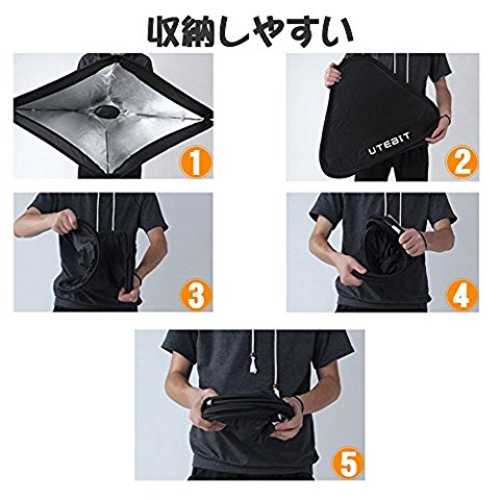 収納しやすい

1

UTEBIT

2

3

4

5