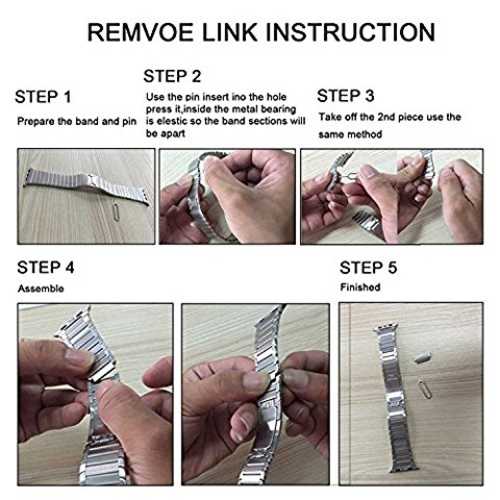 REMVOE LINK INSTRUCTION

STEP 1
Prepare the band and pin

STEP 2
Use the pin insert ino the hole press it,inside the metal bearing is elestic so the band sections will be apart

STEP 3
Take off the 2nd piece use the same method

STEP 4
Assemble

STEP 5
Finished