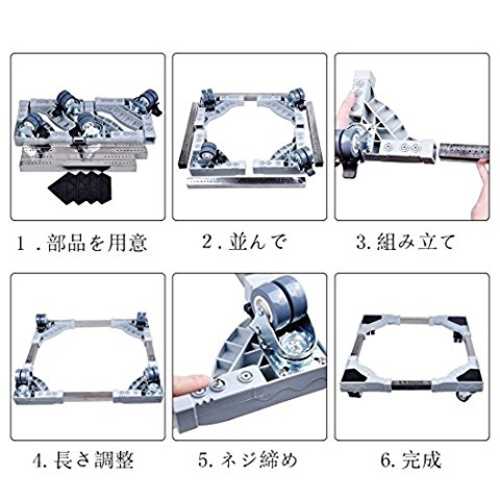 1．部品を用意

2．並んで

3．組み立て

4．長さ調整

5．ネジ締め

6．完成