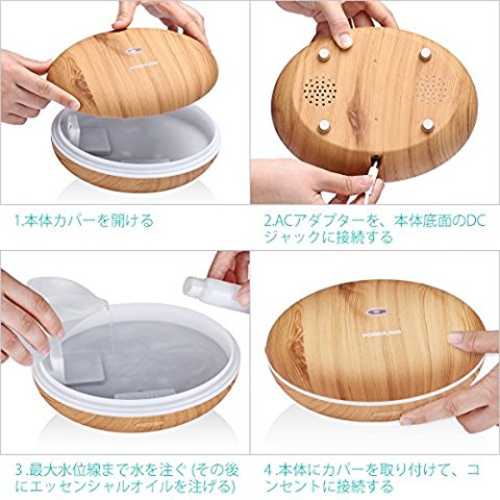 1.本体カバーを開ける

2.ACアダプターを、本体底面のDCジャックに接続する

3.最大水位線まで水を注ぐ (その後にエッセンシャルオイルを注げる)

4.本体にカバーを取り付けて、コンセントに接続する