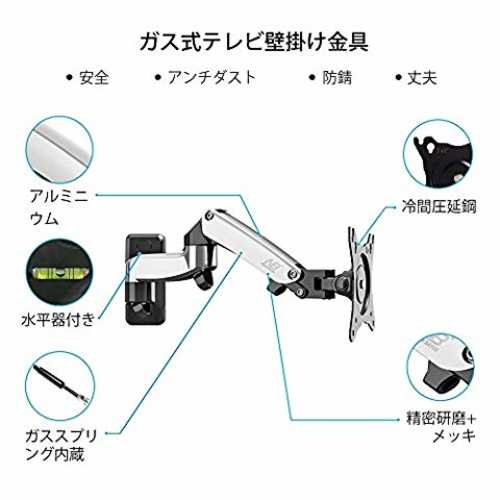 ガス式テレビ壁掛け金具

• 安全 • アンチダスト • 防錆 • 丈夫

アルミニウム

水平器付き

ガススプリング内蔵

冷間圧延鋼

精密研磨+メッキ