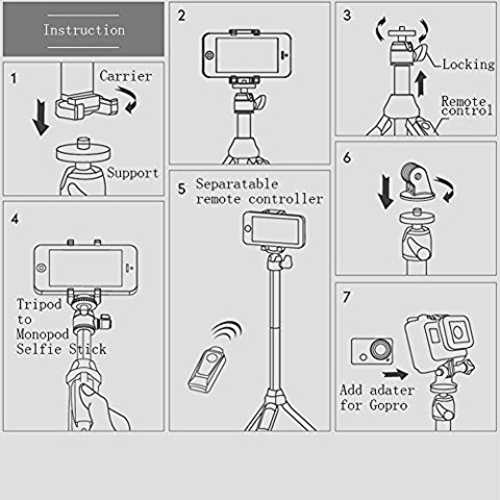 Instruction

1
Carrier
Support

2

3
Locking
Remote control

4
Tripod to Monopod Selfie Stick

5
Separatable remote controller

6

7
Add adater for Gopro