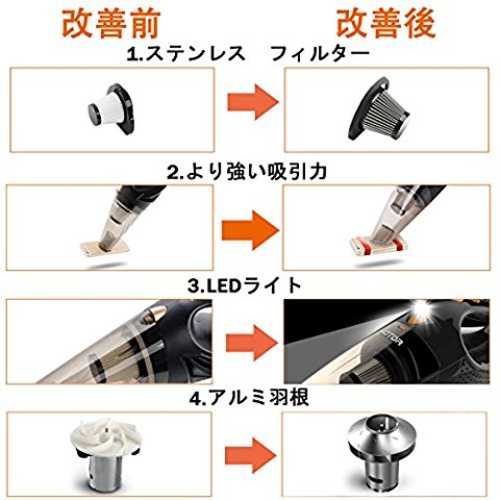 改善前

改善後

1.ステンレス　フィルター

2.より強い吸引力

3.LEDライト

4.アルミ羽根