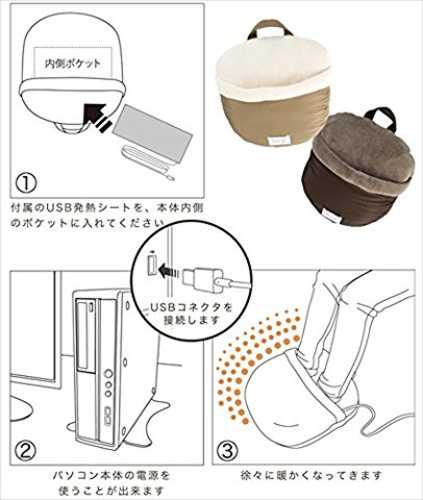 内側ポケット

①

付属のUSB発熱シートを、本体内側のポケットに入れてください

USBコネクタを接続します

②

パソコン本体の電源を使うことが出来ます

③

徐々に暖かくなってきます