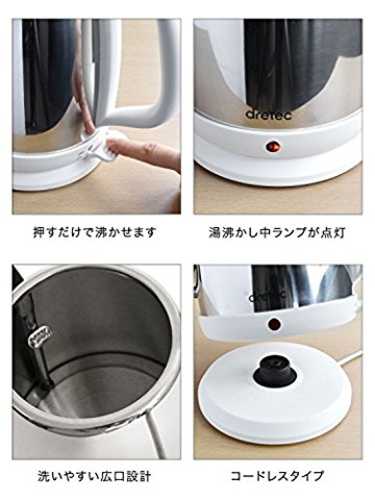 dretec

押すだけで沸かせます

湯沸かし中ランプが点灯

dretec

洗いやすい広口設計

コードレスタイプ