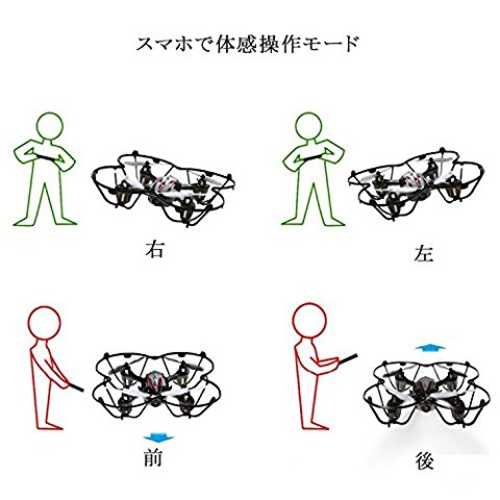 スマホで体感操作モード

右

左

前

後