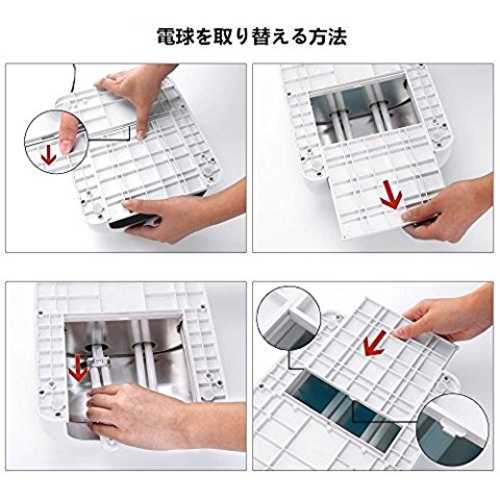 電球を取り替える方法