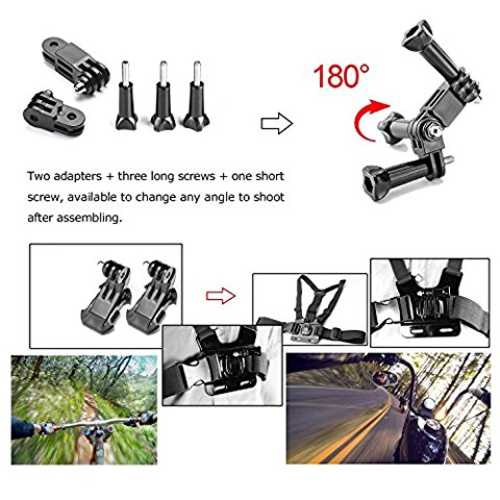 180°

Two adapters + three long screws + one short screw, available to change any angle to shoot after assembling.