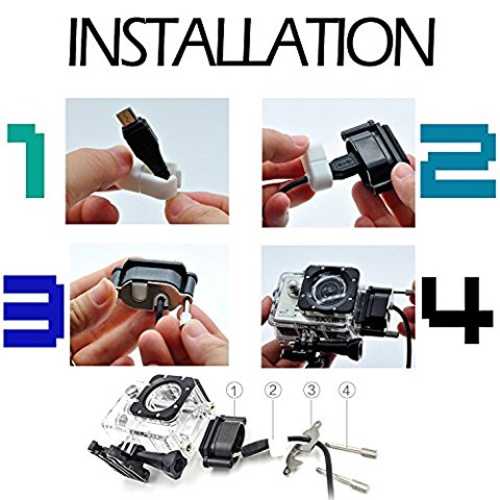 INSTALLATION

1

2

3

4

①
②
③
④