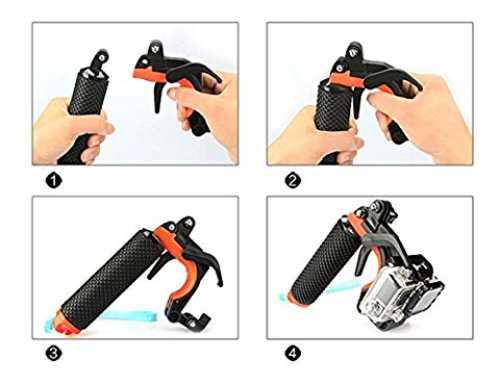 1

2

3

4