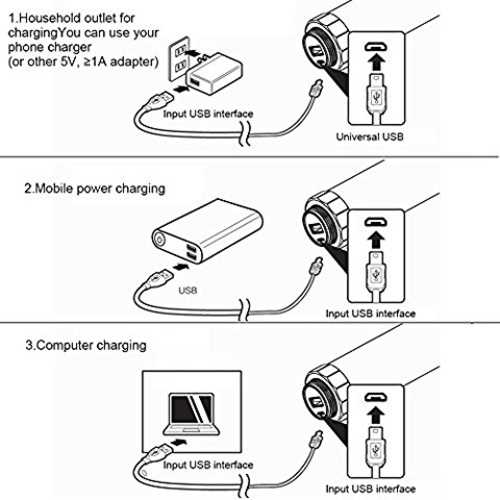 1.Household outlet for chargingYou can use your phone charger (or other 5V, ≥1A adapter)

Input USB interface

Universal USB

2.Mobile power charging

USB

Input USB interface

3.Computer charging

Input USB interface

Input USB interface