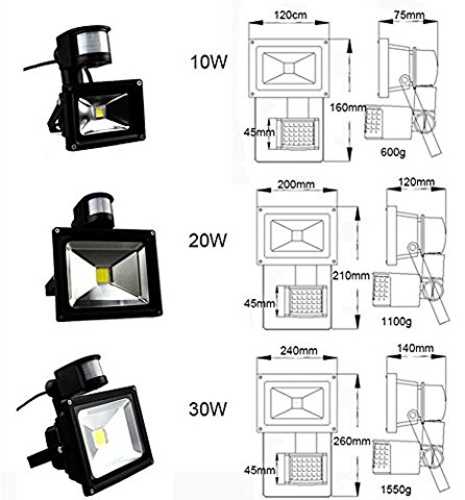 10W

120cm

75mm

160mm

45mm

600g

20W

200mm

120mm

210mm

45mm

1100g

30W

240mm

140mm

260mm

45mm

1550g