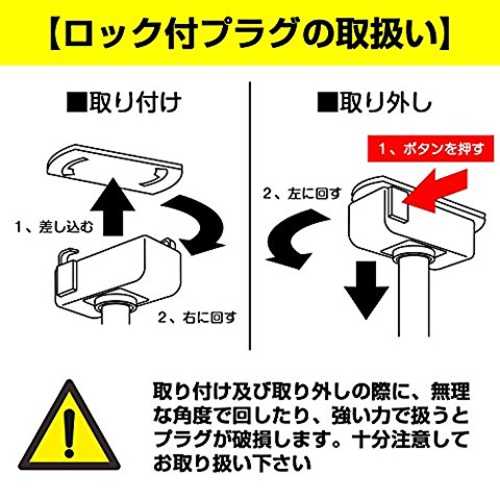 【ロック付プラグの取扱い】

■取り付け

1、差し込む

2、右に回す

■取り外し

1、ボタンを押す

2、左に回す

取り付け及び取り外しの際に、無理な角度で回したり、強い力で扱うとプラグが破損します。十分注意してお取り扱い下さい