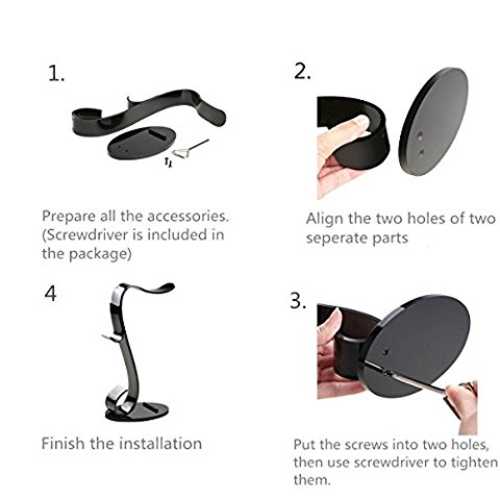 1.

Prepare all the accessories. (Screwdriver is included in the package)

2.

Align the two holes of two seperate parts

4

Finish the installation

3.

Put the screws into two holes, then use screwdriver to tighten them.