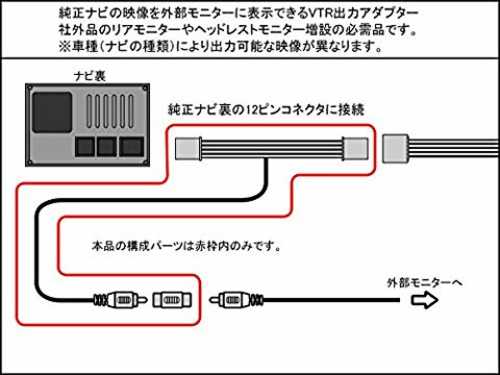 純正ナビの映像を外部モニターに表示できるVTR出力アダプター
社外品のリアモニターやヘッドレストモニター増設の必需品です。
※車種（ナビの種類）により出力可能な映像が異なります。

ナビ裏

純正ナビ裏の12ピンコネクタに接続

本品の構成パーツは赤枠内のみです。

外部モニターへ