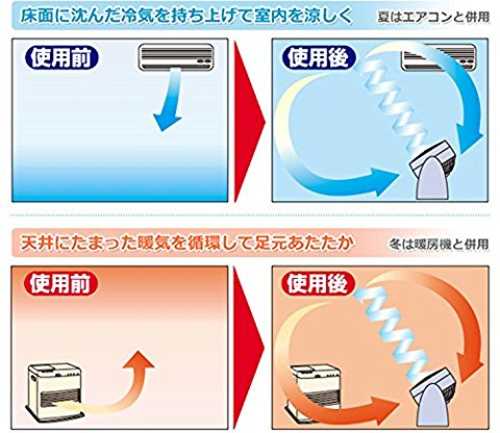 床面に沈んだ冷気を持ち上げて室内を涼しく

夏はエアコンと併用

使用前

使用後

天井にたまった暖気を循環して足元あたたか

冬は暖房機と併用

使用前

使用後