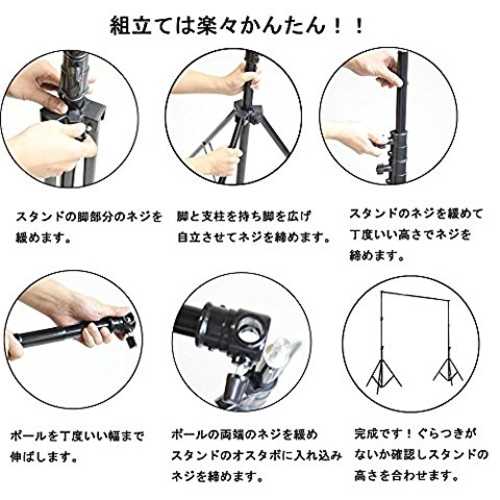 組立ては楽々かんたん！！

スタンドの脚部分のネジを緩めます。

脚と支柱を持ち脚を広げ自立させてネジを締めます。

スタンドのネジを緩めて丁度いい高さでネジを締めます。

ポールを丁度いい幅まで伸ばします。

ポールの両端のネジを緩めスタンドのオスタボに入れ込みネジを締めます。

完成です！ぐらつきがないか確認しスタンドの高さを合わせます。