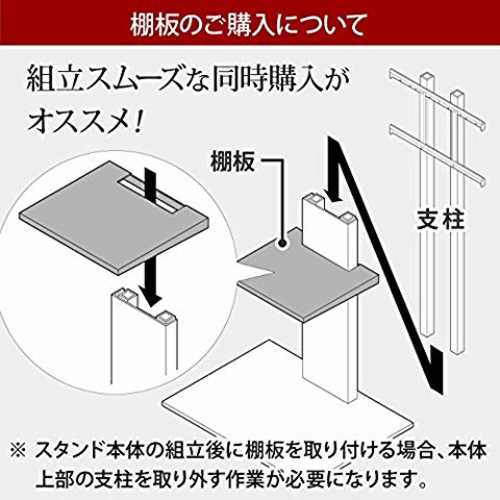 棚板のご購入について

組立スムーズな同時購入がオススメ！

棚板

支柱

※ スタンド本体の組立後に棚板を取り付ける場合、本体上部の支柱を取り外す作業が必要になります。