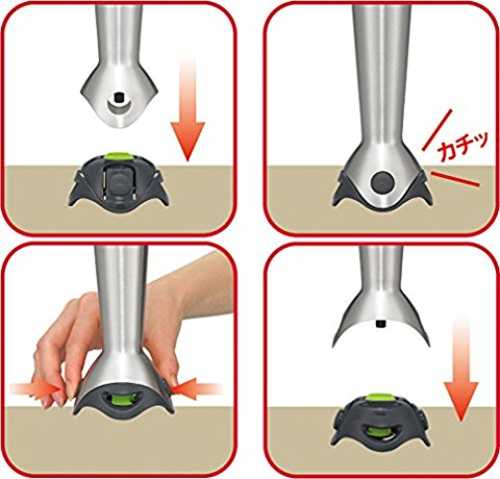 カチッ