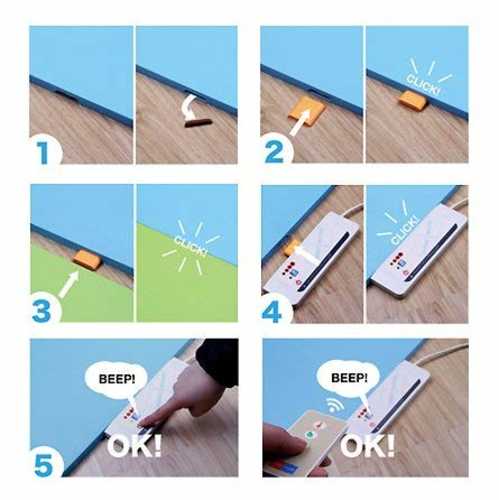 1

2

CLICK!

3

CLICK!

4

CLICK!

5

BEEP!

OK!

BEEP!

OK!