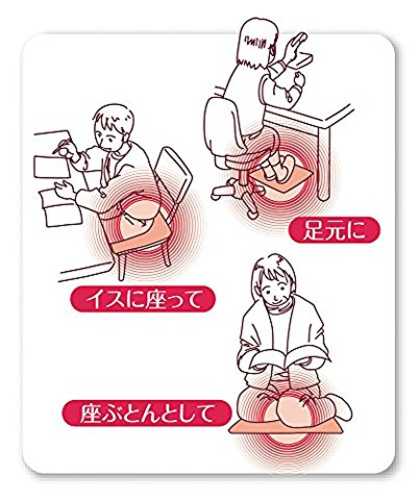 足元に

イスに座って

座ぶとんとして