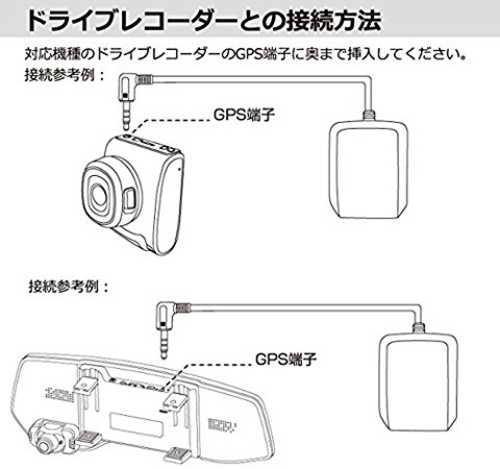 ドライブレコーダーとの接続方法

対応機種のドライブレコーダーのGPS端子に奥まで挿入してください。

接続参考例：

GPS端子

接続参考例：

GPS端子