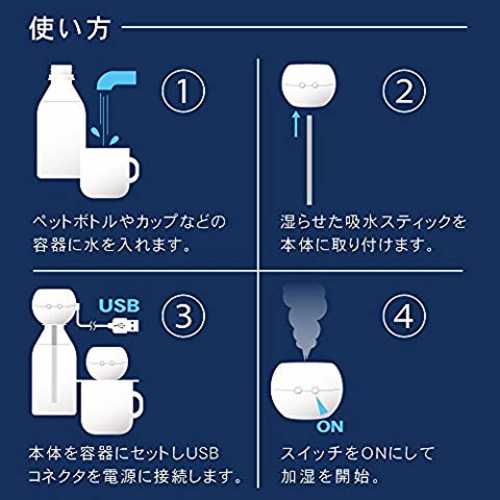 使い方

①

ペットボトルやカップなどの容器に水を入れます。

②

湿らせた吸水スティックを本体に取り付けます。

USB

③

本体を容器にセットしUSBコネクタを電源に接続します。

④

ON

スイッチをONにして加湿を開始。