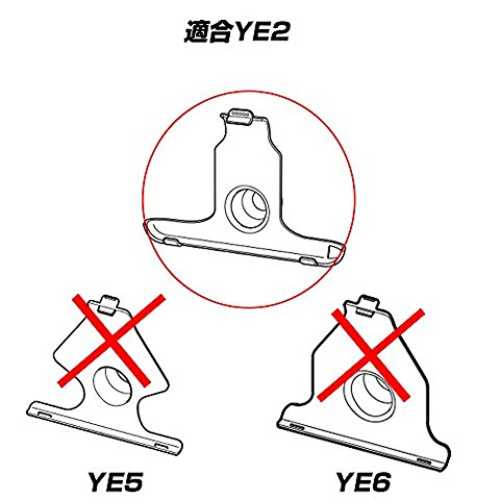 適合YE2

YE5

YE6