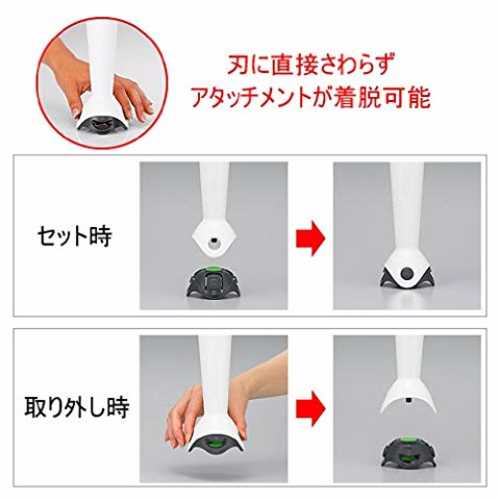 刃に直接さわらず
アタッチメントが着脱可能

セット時

取り外し時