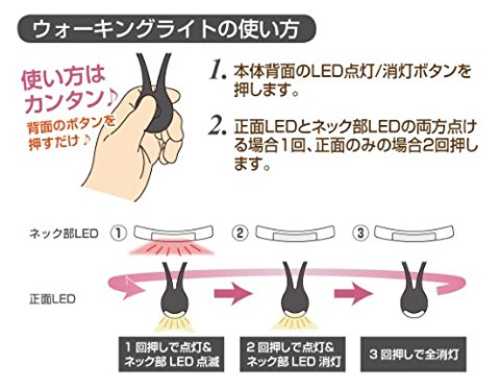 ウォーキングライトの使い方

使い方はカンタン♪
背面のボタンを押すだけ♪

1. 本体背面のLED点灯/消灯ボタンを押します。

2. 正面LEDとネック部LEDの両方点ける場合1回、正面のみの場合2回押します。

ネック部LED ① ② ③

正面LED

1回押しで点灯&ネック部 LED 点滅

2回押しで点灯&ネック部 LED 消灯

3回押しで全消灯