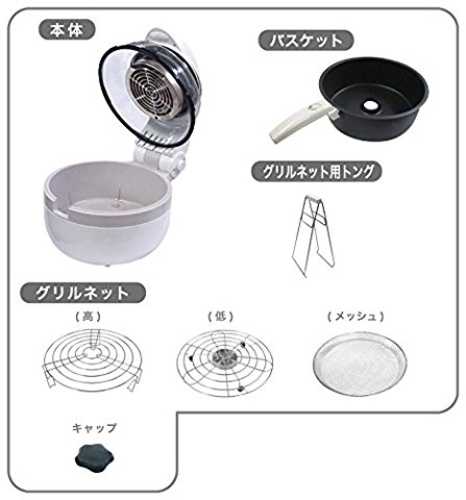 本体

バスケット

グリルネット用トング

グリルネット

（高）

（低）

（メッシュ）

キャップ