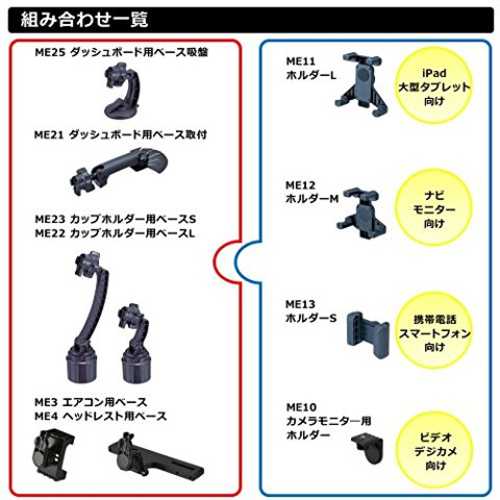 組み合わせ一覧

ME25 ダッシュボード用ベース吸盤

ME21 ダッシュボード用ベース取付

ME23 カップホルダー用ベースS
ME22 カップホルダー用ベースL

ME3 エアコン用ベース
ME4 ヘッドレスト用ベース

ME11
ホルダーL

iPad
大型タブレット
向け

ME12
ホルダーM

ナビ
モニター
向け

ME13
ホルダーS

携帯電話
スマートフォン
向け

ME10
カメラモニター用
ホルダー

ビデオ
デジカメ
向け