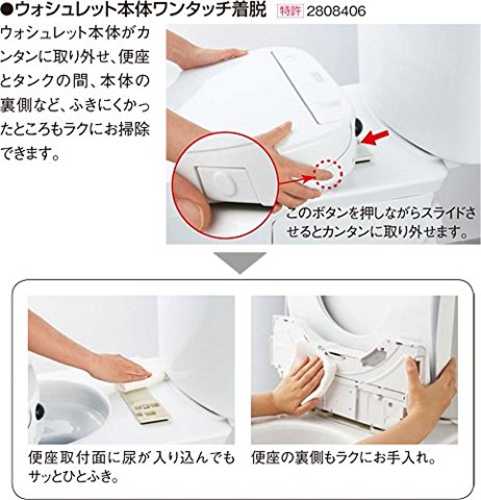 ●ウォシュレット本体ワンタッチ着脱 特許 2808406

ウォシュレット本体がカンタンに取り外せ、便座とタンクの間、本体の裏側など、ふきにくかったところもラクにお掃除できます。

このボタンを押しながらスライドさせるとカンタンに取り外せます。

便座取付面に尿が入り込んでもサッとひとふき。

便座の裏側もラクにお手入れ。