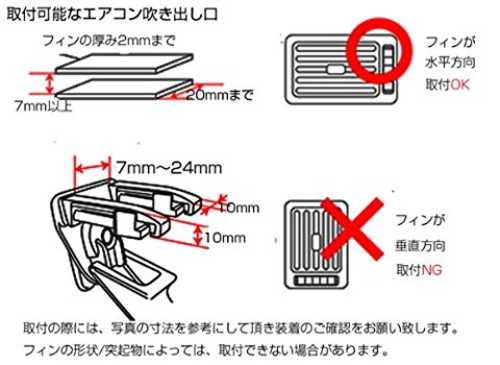 取付可能なエアコン吹き出し口

フィンの厚み2mmまで

7mm以上

20mmまで

フィンが
水平方向
取付OK

7mm～24mm

10mm

10mm

フィンが
垂直方向
取付NG

取付の際には、写真の寸法を参考にして頂き装着のご確認をお願い致します。
フィンの形状/突起物によっては、取付できない場合があります。