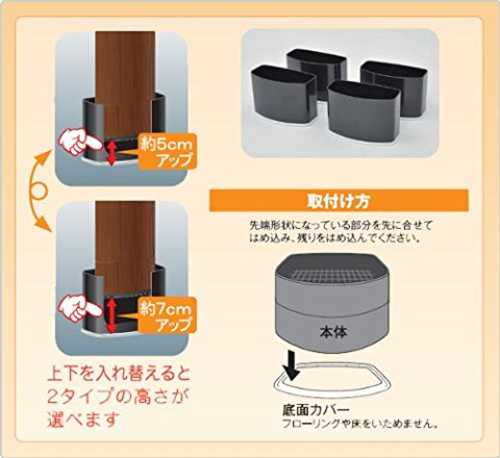 約5cm
アップ

約7cm
アップ

上下を入れ替えると2タイプの高さが選べます

取付け方

先端形状になっている部分を先に合せてはめ込み、残りをはめ込んでください。

本体

底面カバー
フローリングや床をいためません。