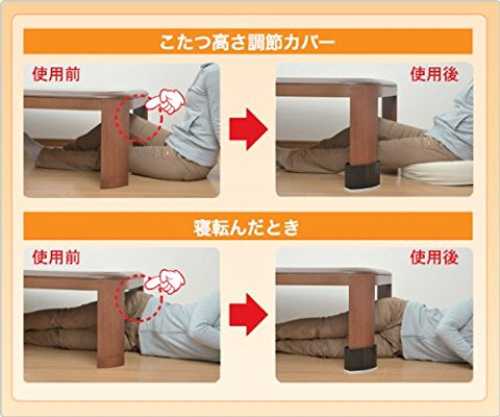 こたつ高さ調節カバー

使用前

使用後

寝転んだとき

使用前

使用後