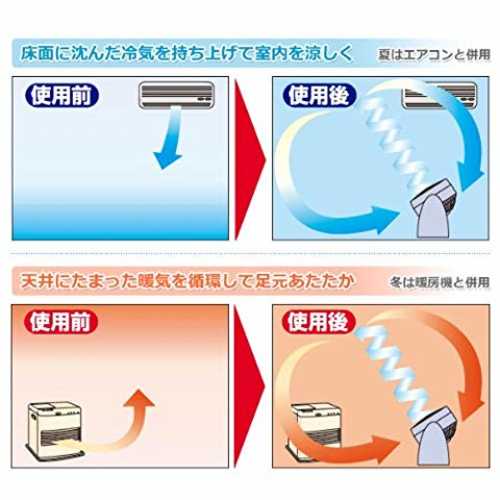 床面に沈んだ冷気を持ち上げて室内を涼しく　夏はエアコンと併用

使用前

使用後

天井にたまった暖気を循環して足元あたたか　冬は暖房機と併用

使用前

使用後