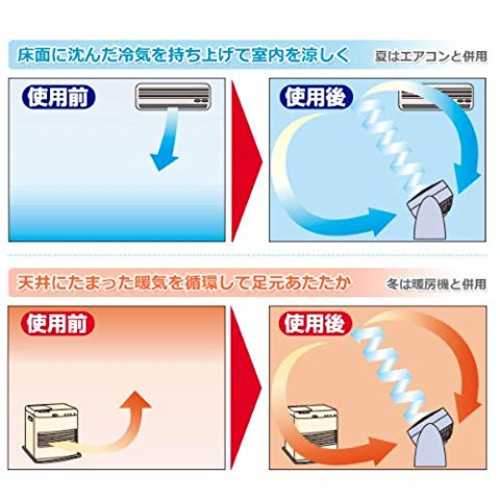 床面に沈んだ冷気を持ち上げて室内を涼しく 夏はエアコンと併用

使用前

使用後

天井にたまった暖気を循環して足元あたたか 冬は暖房機と併用

使用前

使用後