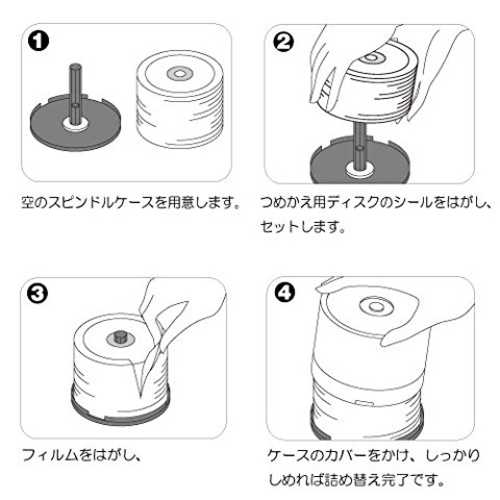 ❶

空のスピンドルケースを用意します。

❷

つめかえ用ディスクのシールをはがし、セットします。

❸

フィルムをはがし、

❹

ケースのカバーをかけ、しっかりしめれば詰め替え完了です。