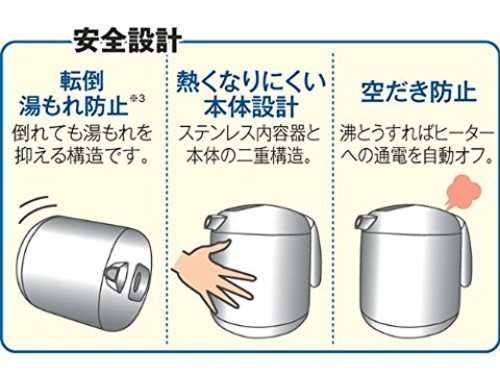 安全設計

転倒
湯もれ防止※3
倒れても湯もれを抑える構造です。

熱くなりにくい
本体設計
ステンレス内容器と本体の二重構造。

空だき防止
沸とうすればヒーターへの通電を自動オフ。