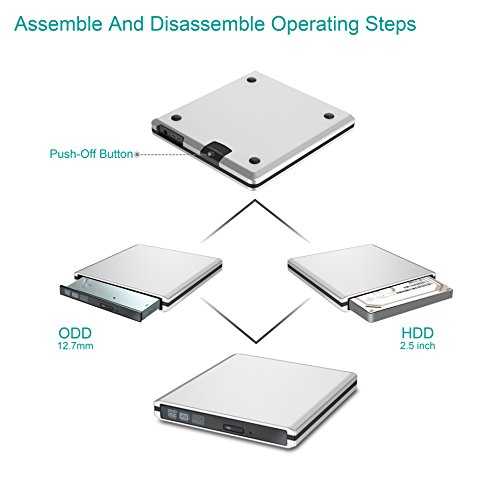 Assemble And Disassemble Operating Steps

Push-Off Button

ODD
12.7mm

HDD
2.5 inch