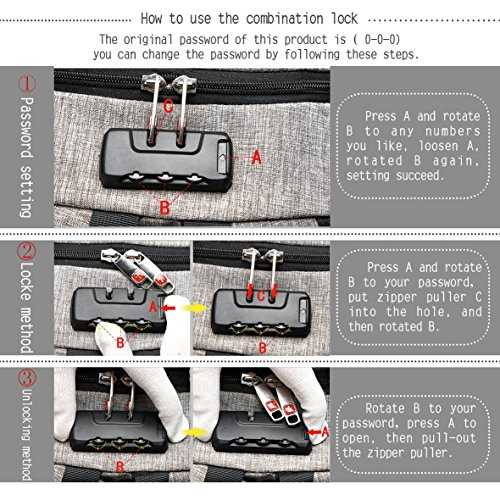 How to use the combination lock

The original password of this product is ( 0-0-0)
you can change the password by following these steps.

① Password setting

C

A

B

Press A and rotate B to any numbers you like, loosen A, rotated B again, setting succeed.

② Locke method

A

B

C

B

Press A and rotate B to your password, put zipper puller C into the hole, and then rotated B.

③ Unlocking method

B

A

Rotate B to your password, press A to open, then pull-out the zipper puller.