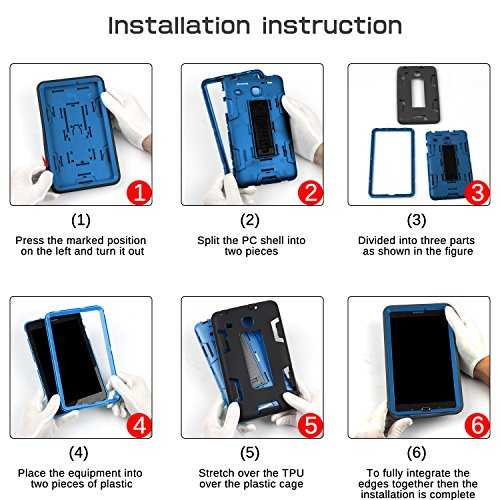 Installation instruction

1

(1)

Press the marked position on the left and turn it out

2

(2)

Split the PC shell into two pieces

3

(3)

Divided into three parts as shown in the figure

4

(4)

Place the equipment into two pieces of plastic

5

(5)

Stretch over the TPU over the plastic cage

6

(6)

To fully integrate the edges together then the installation is complete