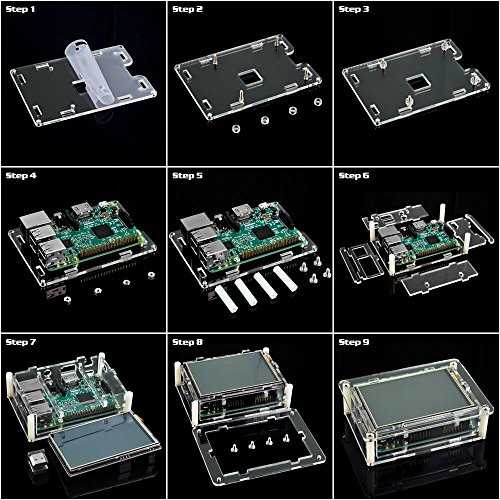 Step 1

Step 2

Step 3

Step 4

Step 5

Step 6

Step 7

Step 8

Step 9