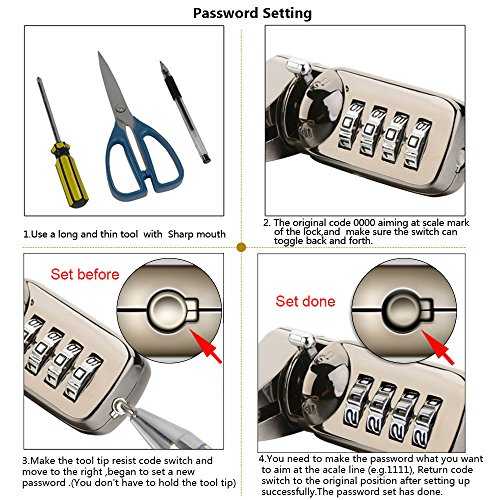 Password Setting

1.Use a long and thin tool with Sharp mouth

2. The original code 0000 aiming at scale mark of the lock,and make sure the switch can toggle back and forth.

Set before

3.Make the tool tip resist code switch and move to the right ,began to set a new password .(You don't have to hold the tool tip)

Set done

4.You need to make the password what you want to aim at the acale line (e.g.1111), Return code switch to the original position after setting up successfully.The password set has done.