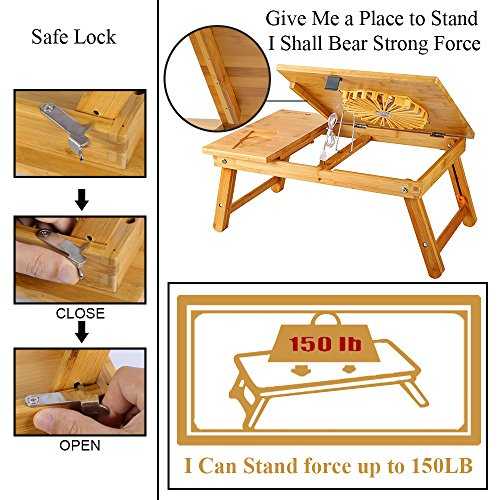 Safe Lock

CLOSE

OPEN

Give Me a Place to Stand
I Shall Bear Strong Force

150 lb

I Can Stand force up to 150LB