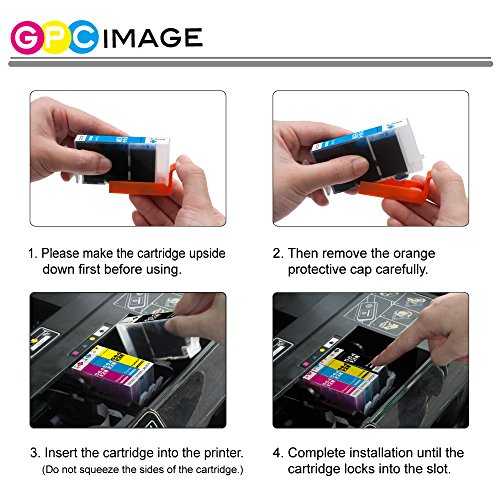 GPC IMAGE

1. Please make the cartridge upside down first before using.

2. Then remove the orange protective cap carefully.

3. Insert the cartridge into the printer.
(Do not squeeze the sides of the cartridge.)

4. Complete installation until the cartridge locks into the slot.