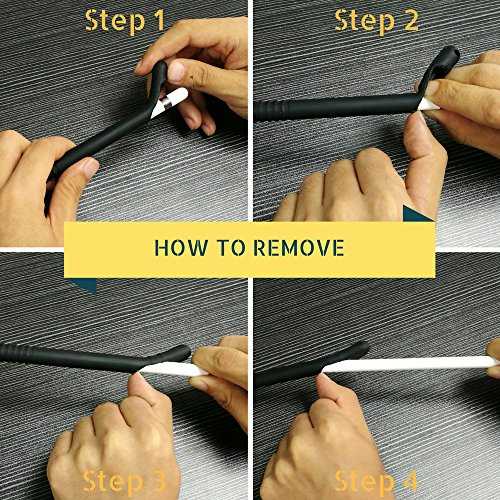 Step 1

Step 2

HOW TO REMOVE

Step 3

Step 4