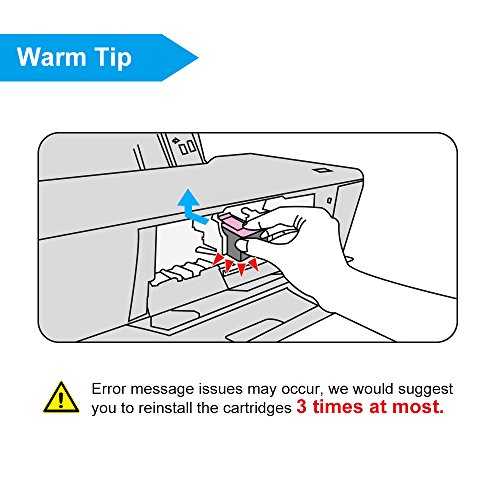 Warm Tip

Error message issues may occur, we would suggest you to reinstall the cartridges 3 times at most.