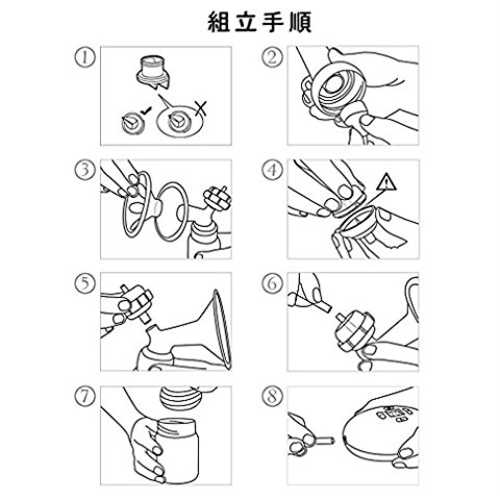 組立手順

①

②

③

④

⑤

⑥

⑦

⑧